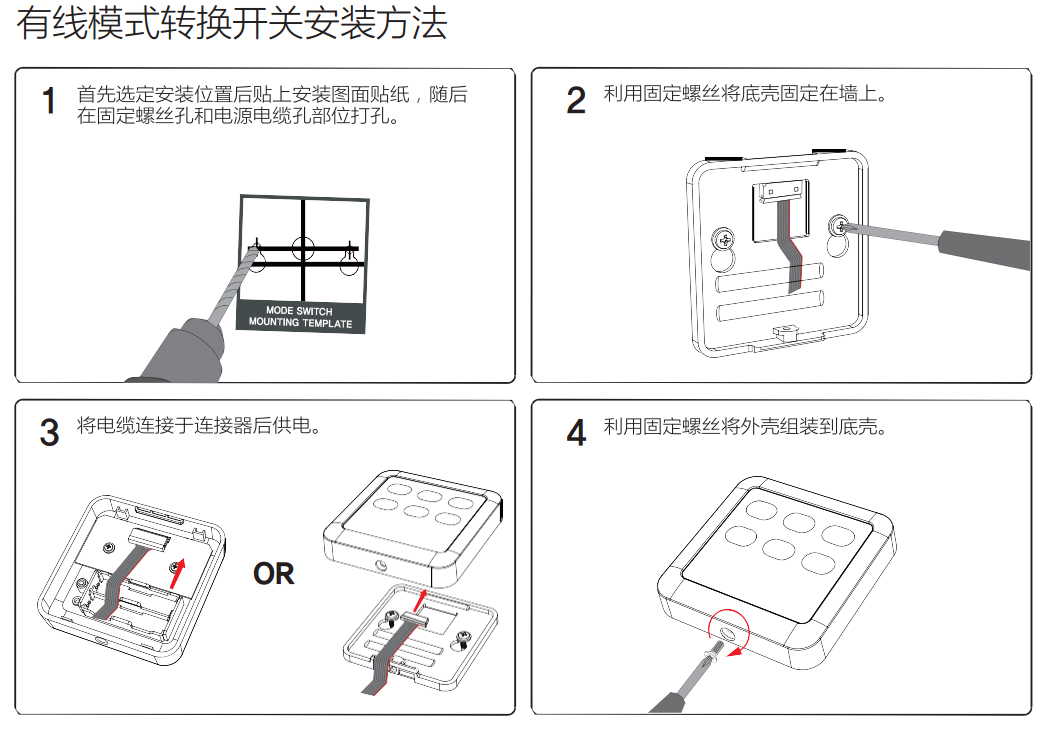 有线模式转换开关安装方法

1 首先选定安装位置后贴上安装图面贴纸，随后在固定螺丝孔和电源电缆孔部位打孔。

MODE SWITCH MOUNTING TEMPLATE

2 利用固定螺丝将底壳固定在墙上。

3 将电缆连接于连接器后供电。

OR

4 利用固定螺丝将外壳组装到底壳。